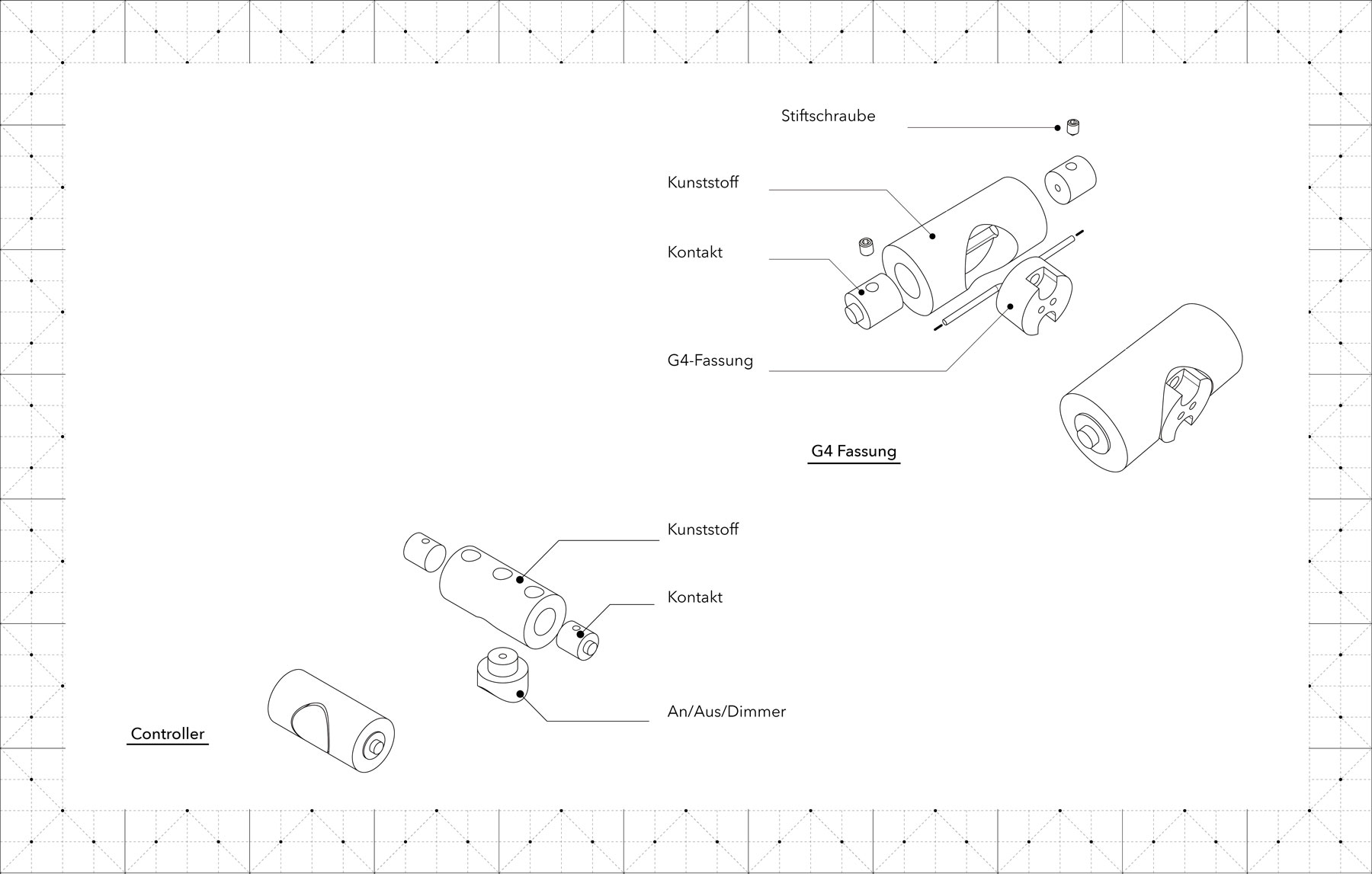 Stiftschraube

Kunststoff

Kontakt

G4-Fassung

G4 Fassung

Kunststoff

Kontakt

An/Aus/Dimmer

Controller